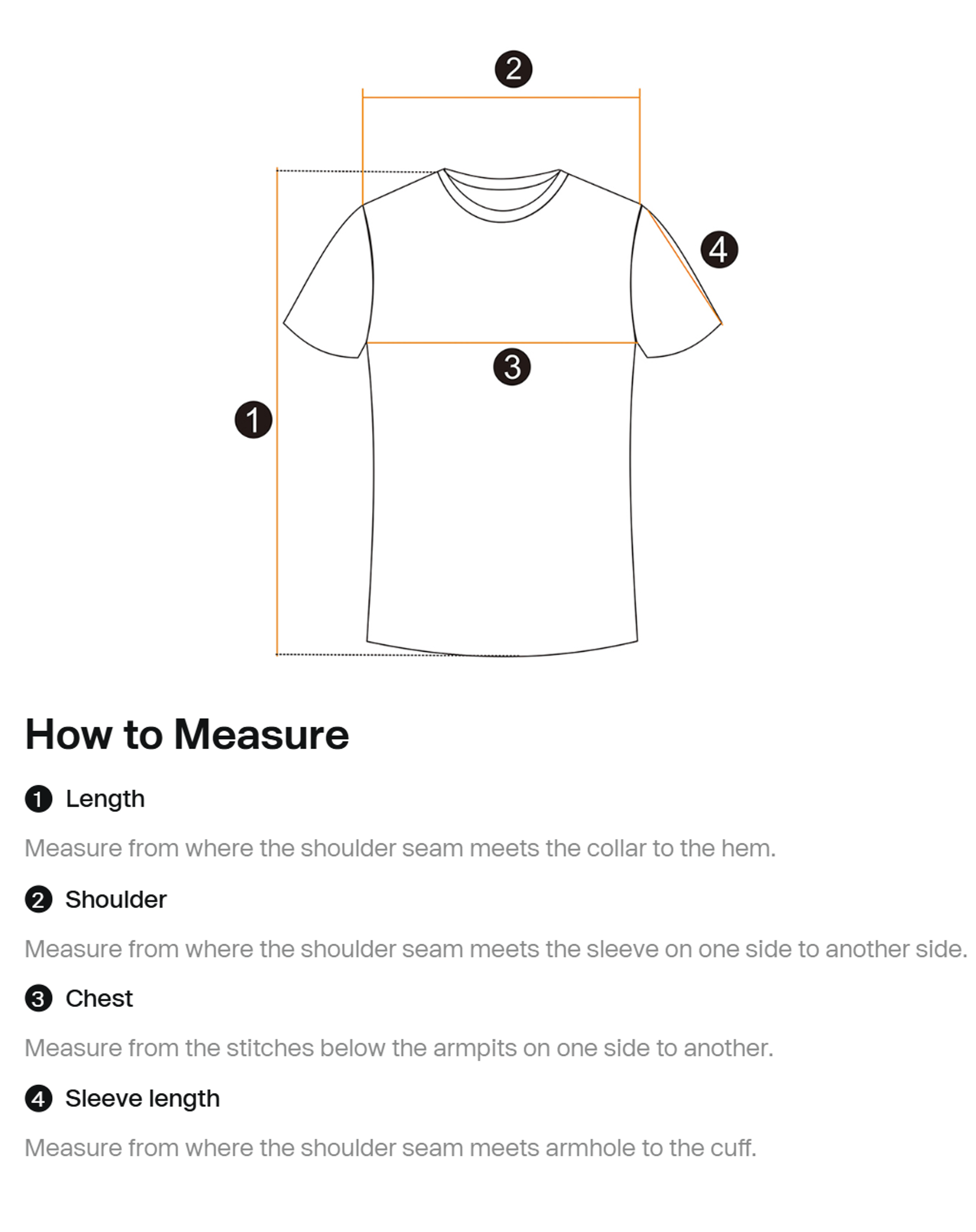 2

4

3

1

How to Measure

1 Length

Measure from where the shoulder seam meets the collar to the hem.

2 Shoulder

Measure from where the shoulder seam meets the sleeve on one side to another side.

3 Chest

Measure from the stitches below the armpits on one side to another.

4 Sleeve length

Measure from where the shoulder seam meets armhole to the cuff.